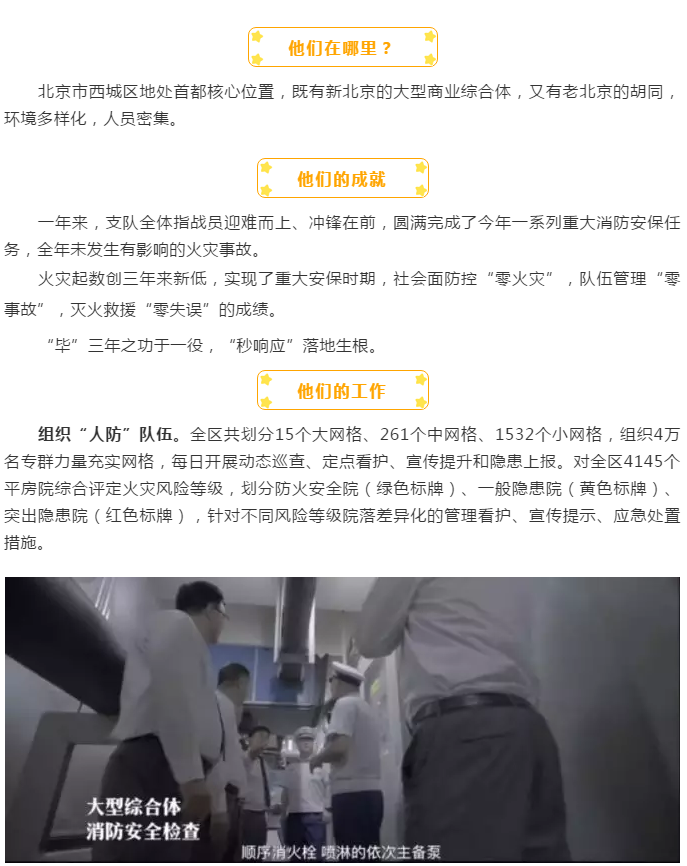 他们在哪里？

北京市西城区地处首都核心位置，既有新北京的大型商业综合体，又有老北京的胡同，环境多样化，人员密集。

他们的成就

一年来，支队全体指战员迎难而上、冲锋在前，圆满完成了今年一系列重大消防安保任务，全年未发生有影响的火灾事故。

火灾起数创三年来新低，实现了重大安保时期，社会面防控“零火灾”，队伍管理“零事故”，灭火救援“零失误”的成绩。

“毕”三年之功于一役，“秒响应”落地生根。

他们的工作

组织“人防”队伍。全区共划分15个大网格、261个中网格、1532个小网格，组织4万名专群力量充实网格，每日开展动态巡查、定点看护、宣传提升和隐患上报。对全区4145个平房院综合评定火灾风险等级，划分防火安全院（绿色标牌）、一般隐患院（黄色标牌）、突出隐患院（红色标牌），针对不同风险等级院落差异化的管理看护、宣传提示、应急处置措施。

大型综合体
消防安全检查

顺序消火栓 喷淋的依次主备泵